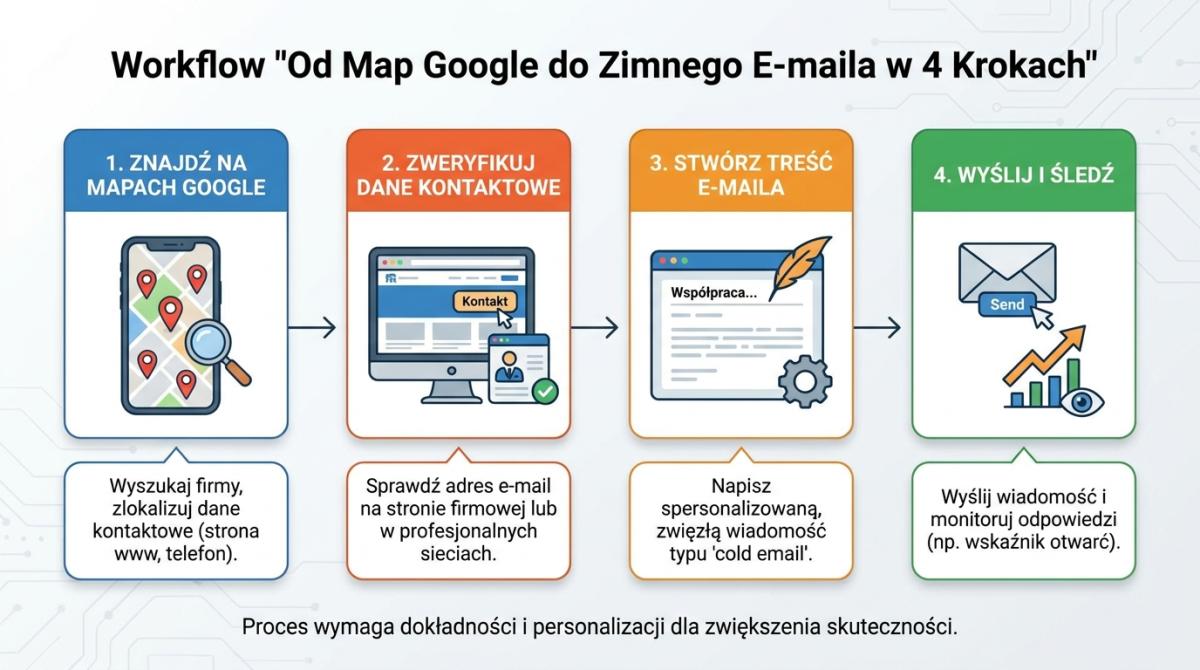 Workflow "Od Map Google do Zimnego E-maila w 4 Krokach"

1. ZNAJDŹ NA MAPACH GOOGLE

Wyszukaj firmy, zlokalizuj dane kontaktowe (strona www, telefon).

2. ZWERYFIKUJ DANE KONTAKTOWE

Kontakt

Sprawdź adres e-mail na stronie firmowej lub w profesjonalnych sieciach.

3. STWÓRZ TREŚĆ E-MAILA

Współpraca...

Napisz spersonalizowaną, zwięzłą wiadomość typu 'cold email'.

4. WYŚLIJ I ŚLEDŹ

Send

Wyślij wiadomość i monitoruj odpowiedzi (np. wskaźnik otwarć).

Proces wymaga dokładności i personalizacji dla zwiększenia skuteczności.