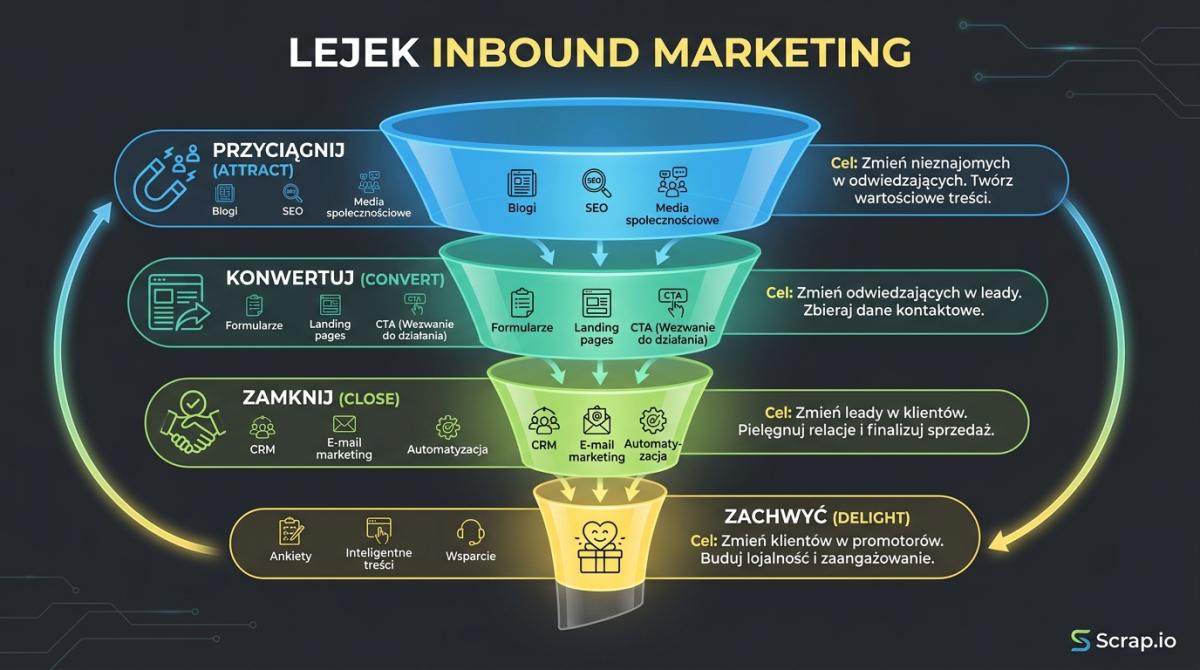 LEJEK INBOUND MARKETING

PRZYCIĄGNIJ (ATTRACT)
Blogi
SEO
Media społecznościowe

Blogi
SEO
Media społecznościowe

Cel: Zmień nieznajomych w odwiedzających. Twórz wartościowe treści.

KONWERTUJ (CONVERT)
Formularze
Landing pages
CTA (Wezwanie do działania)

Formularze
Landing pages
CTA (Wezwanie do działania)

Cel: Zmień odwiedzających w leady. Zbieraj dane kontaktowe.

ZAMKNIJ (CLOSE)
CRM
E-mail marketing
Automatyzacja

CRM
E-mail marketing
Automatyzacja

Cel: Zmień leady w klientów. Pielęgnuj relacje i finalizuj sprzedaż.

Ankiety
Inteligentne treści
Wsparcie

ZACHWYĆ (DELIGHT)
Cel: Zmień klientów w promotorów. Buduj lojalność i zaangażowanie.

Scrap.io