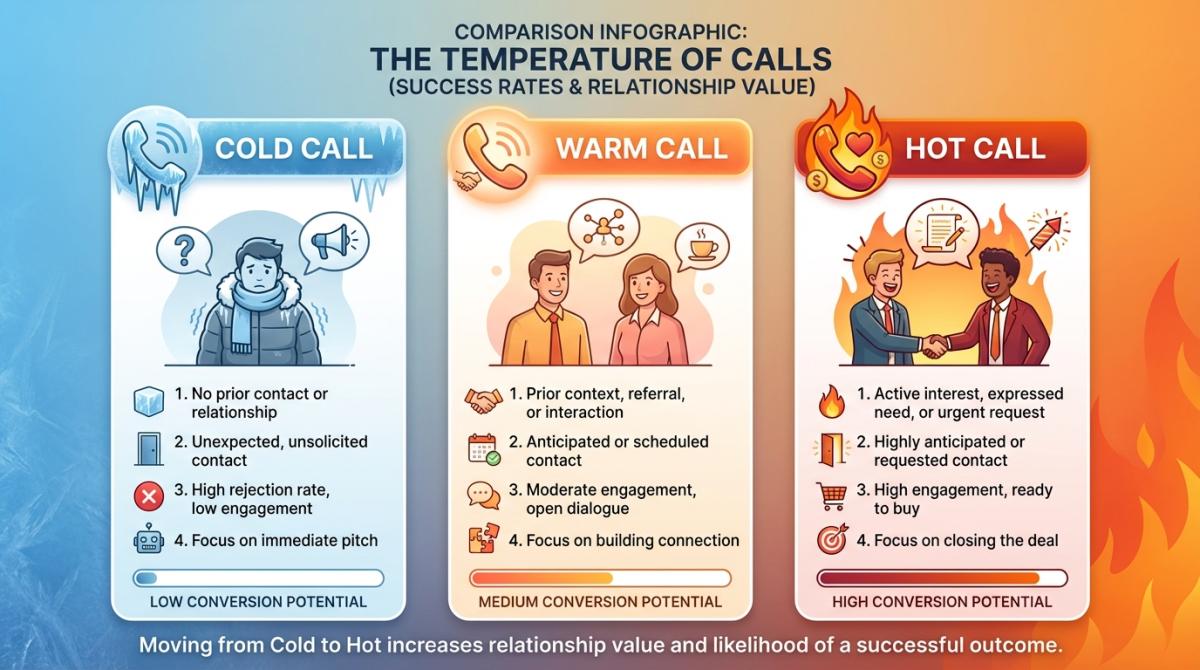 COMPARISON INFOGRAPHIC:
THE TEMPERATURE OF CALLS
(SUCCESS RATES & RELATIONSHIP VALUE)

COLD CALL

1. No prior contact or relationship
2. Unexpected, unsolicited contact
3. High rejection rate, low engagement
4. Focus on immediate pitch

LOW CONVERSION POTENTIAL

WARM CALL

1. Prior context, referral, or interaction
2. Anticipated or scheduled contact
3. Moderate engagement, open dialogue
4. Focus on building connection

MEDIUM CONVERSION POTENTIAL

HOT CALL

1. Active interest, expressed need, or urgent request
2. Highly anticipated or requested contact
3. High engagement, ready to buy
4. Focus on closing the deal

HIGH CONVERSION POTENTIAL

Moving from Cold to Hot increases relationship value and likelihood of a successful outcome.