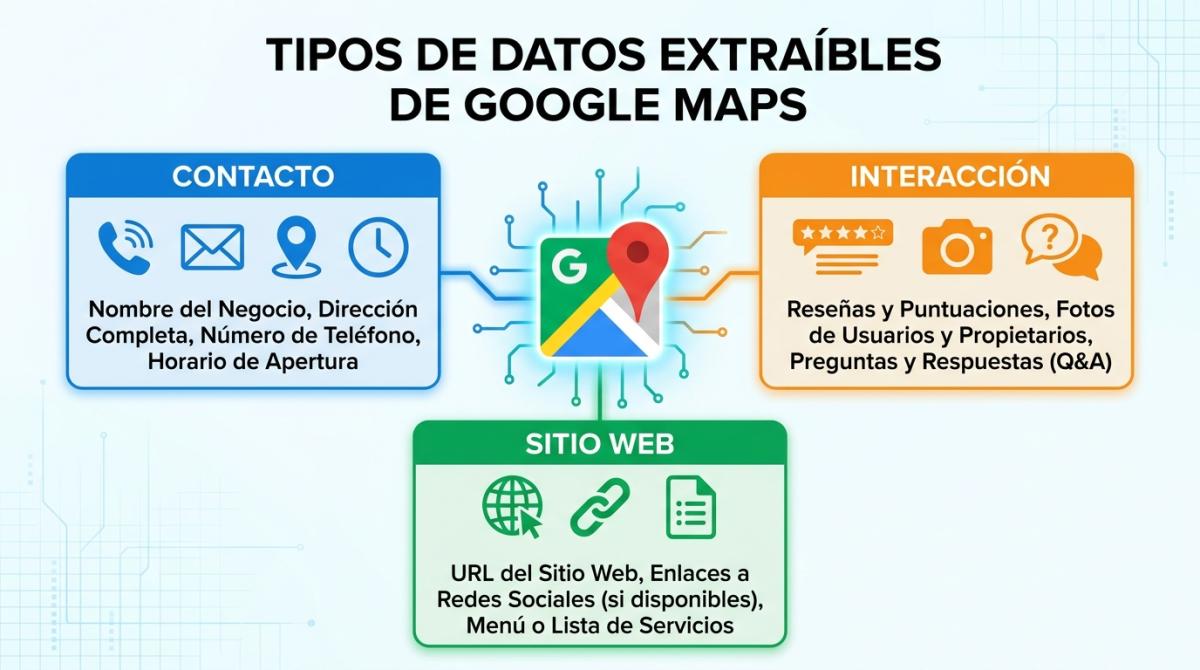 TIPOS DE DATOS EXTRAÍBLES DE GOOGLE MAPS

CONTACTO

Nombre del Negocio, Dirección Completa, Número de Teléfono, Horario de Apertura

G

INTERACCIÓN

Reseñas y Puntuaciones, Fotos de Usuarios y Propietarios, Preguntas y Respuestas (Q&A)

SITIO WEB

URL del Sitio Web, Enlaces a Redes Sociales (si disponibles), Menú o Lista de Servicios